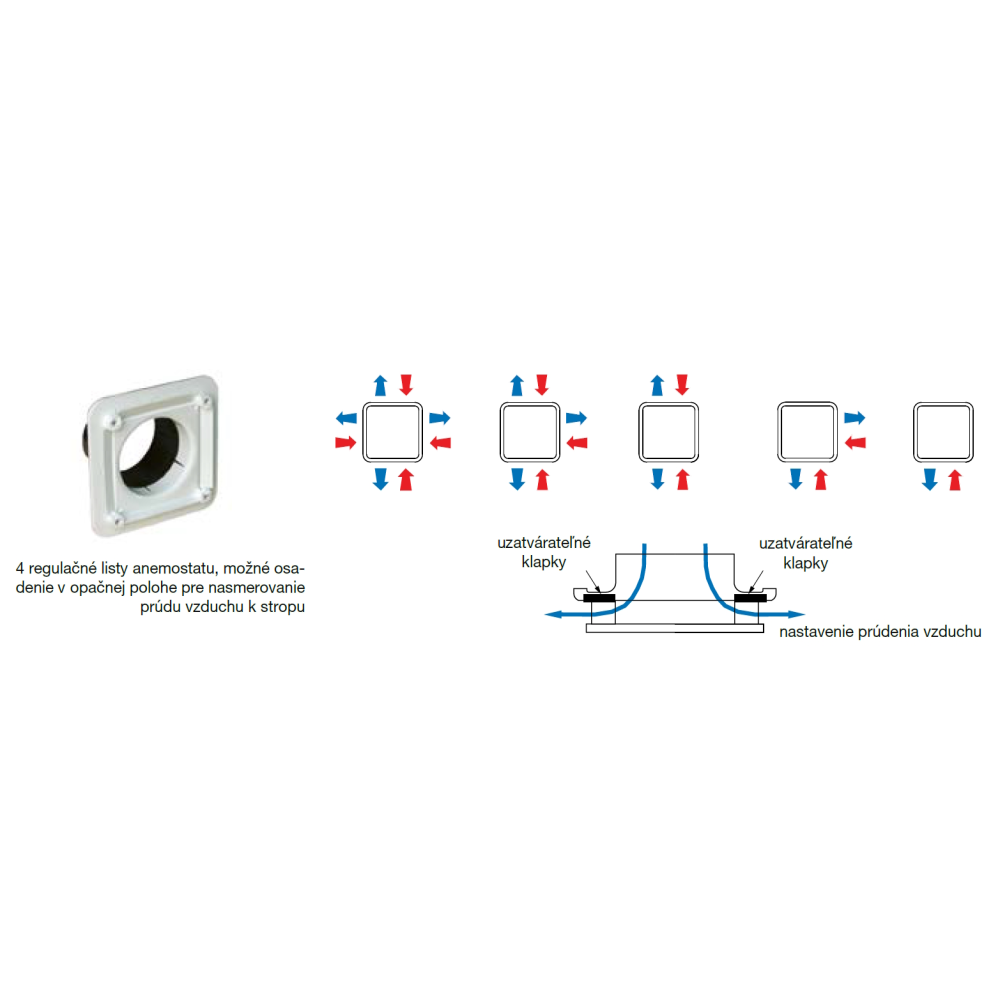 4 regulačné listy anemostatu, možné osadenie v opačnej polohe pre nasmerovanie prúdu vzduchu k stropu

uzatvárateľné klapky

uzatvárateľné klapky

nastavenie prúdenia vzduchu