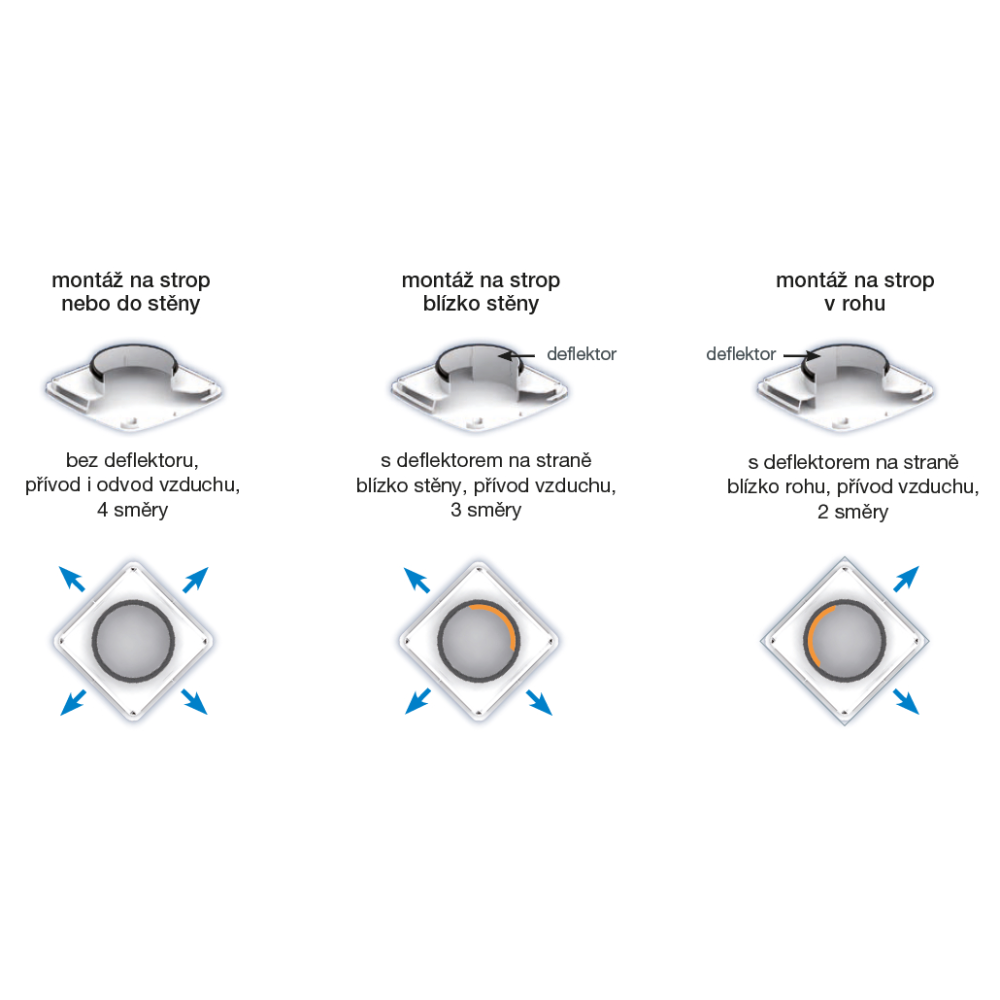 montáž na strop
nebo do stěny

bez deflektoru,
přívod i odvod vzduchu,
4 směry

montáž na strop
blízko stěny

deflektor

s deflektorem na straně
blízko stěny, přívod vzduchu,
3 směry

montáž na strop
v rohu

deflektor

s deflektorem na straně
blízko rohu, přívod vzduchu,
2 směry