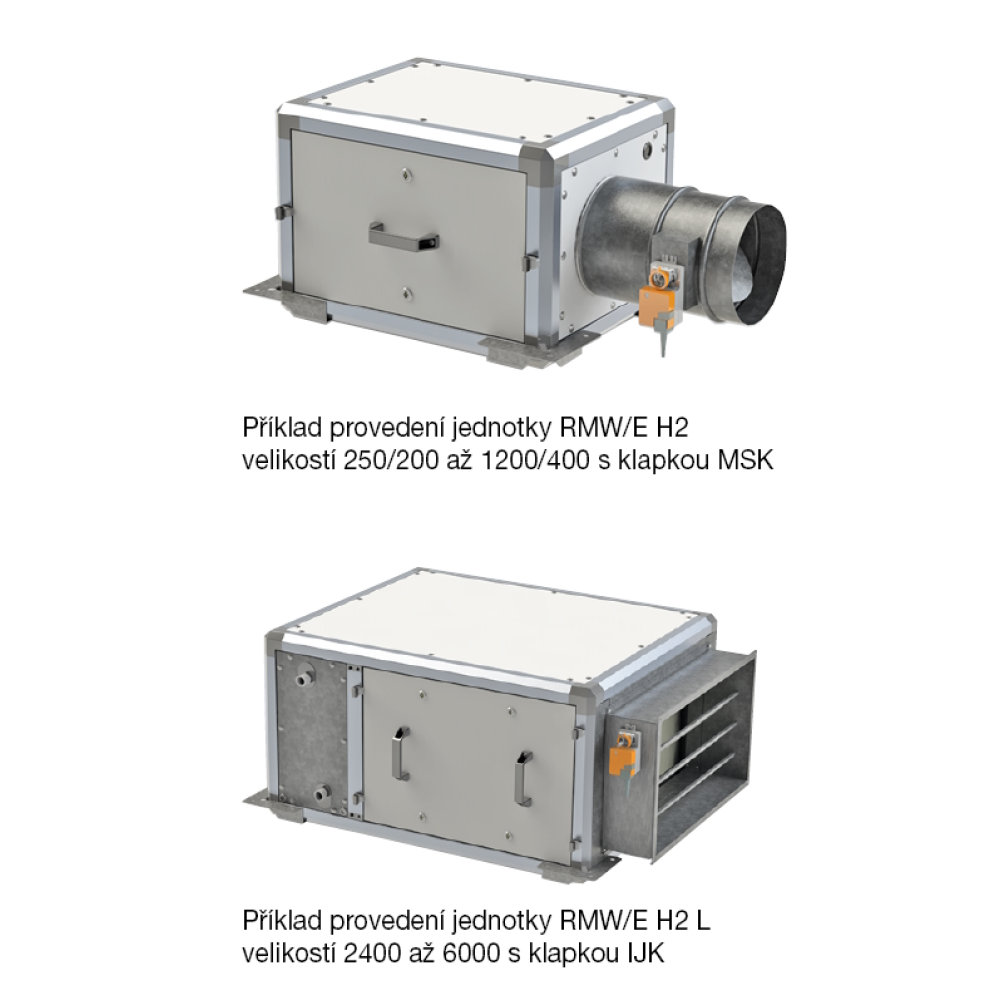 Příklad provedení jednotky RMW/E H2 velikostí 250/200 až 1200/400 s klapkou MSK

Příklad provedení jednotky RMW/E H2 L velikostí 2400 až 6000 s klapkou IJK