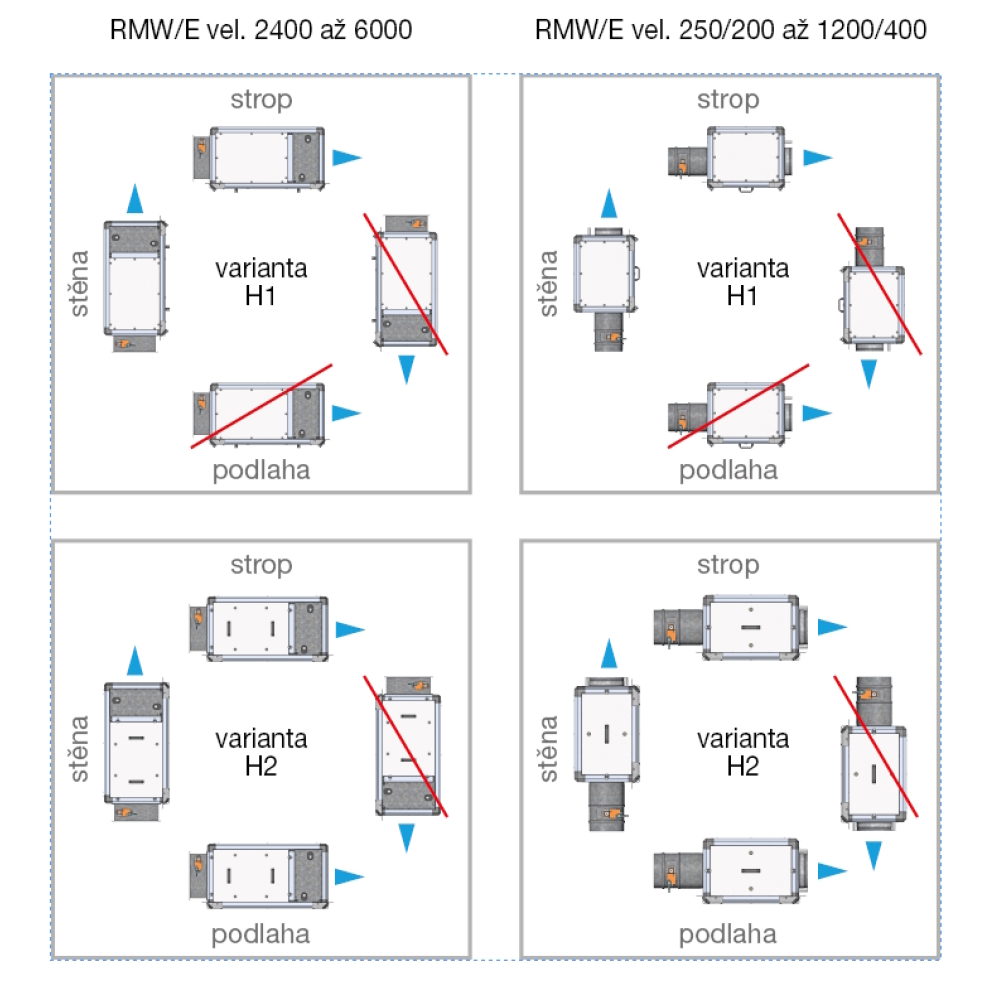 RMW/E vel. 2400 až 6000

strop

stěna

varianta H1

podlaha

strop

stěna

varianta H2

podlaha

RMW/E vel. 250/200 až 1200/400

strop

stěna

varianta H1

podlaha

strop

stěna

varianta H2

podlaha