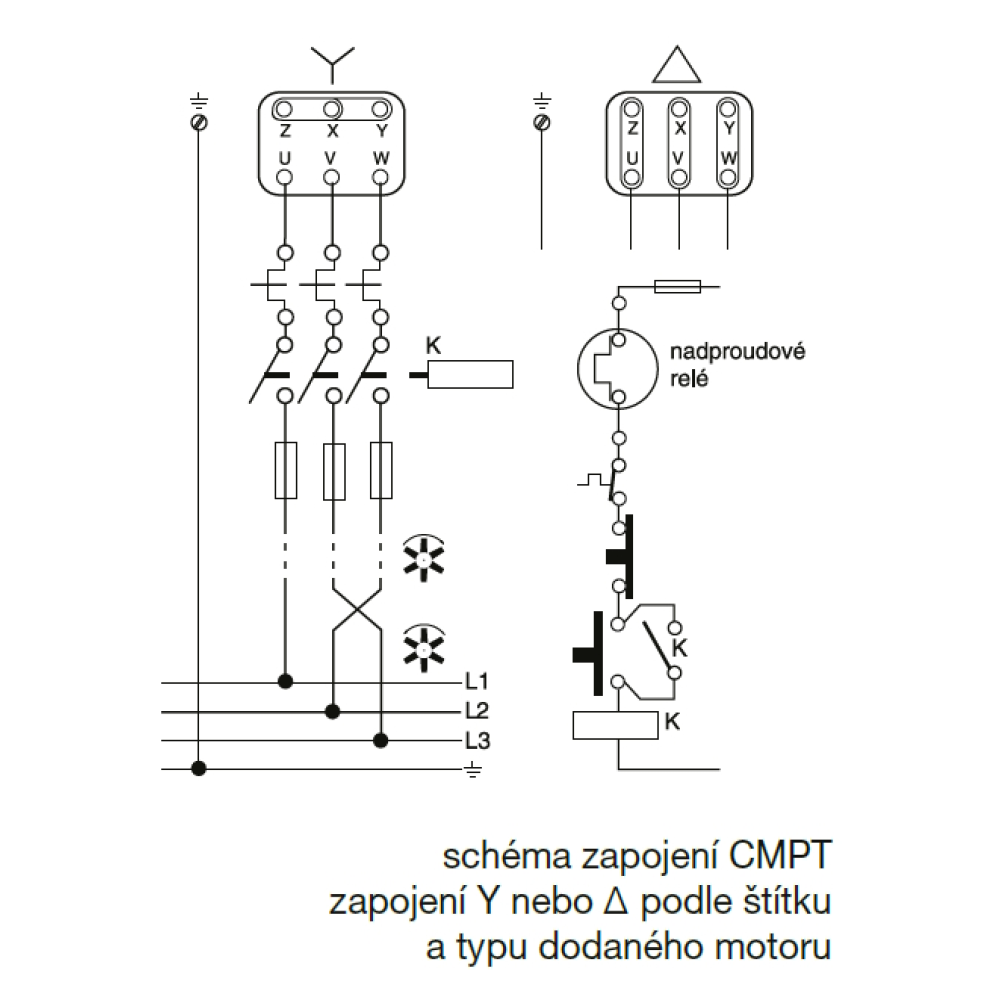 Z X Y
U V W

Z X Y
U V W

K

nadproudové relé

K

K

L1
L2
L3

schéma zapojení CMPT
zapojení Y nebo Δ podle štítku
a typu dodaného motoru